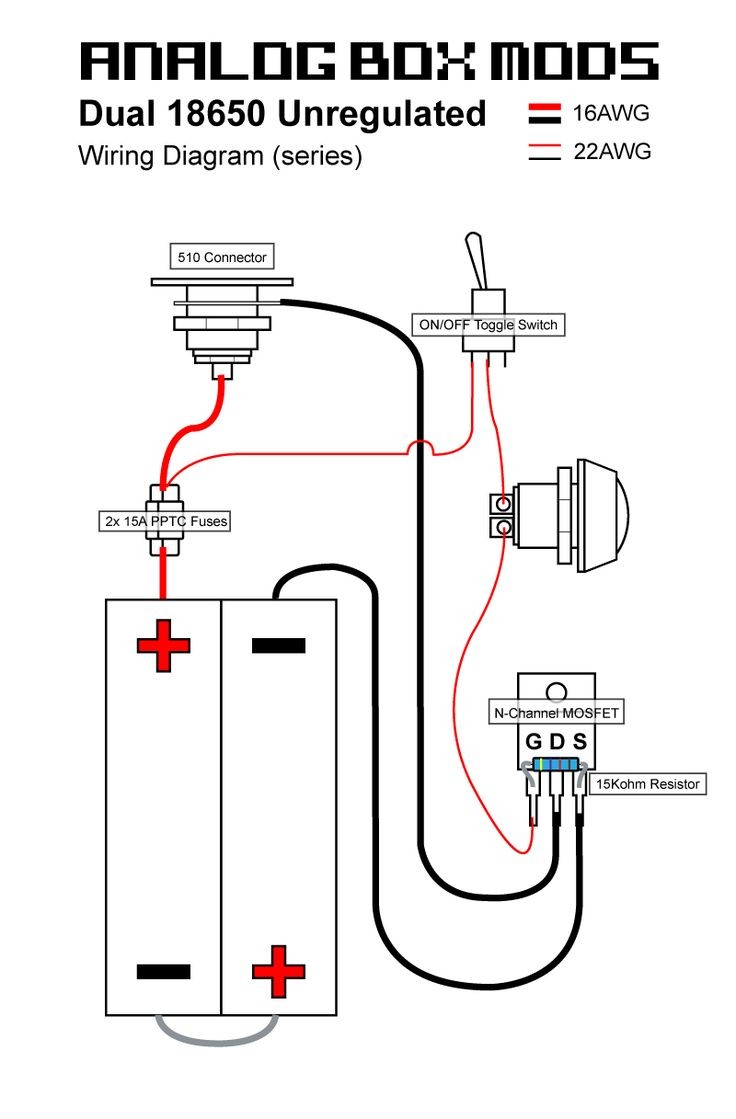 ANALOG BOX MODS
Dual 18650 Unregulated
Wiring Diagram (series)

16AWG
22AWG

510 Connector
ON/OFF Toggle Switch
2x 15A PPTC Fuses
N-Channel MOSFET
G D S
15Kohm Resistor